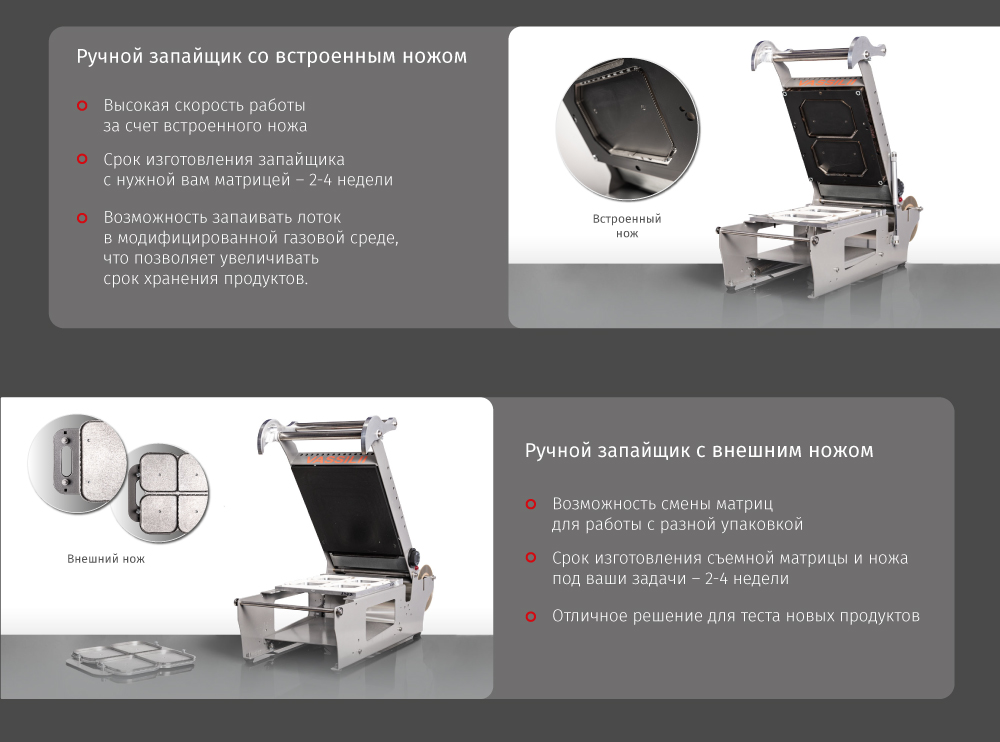 Ручной запайщик со встроенным ножом

Высокая скорость работы за счет встроенного ножа

Срок изготовления запайщика с нужной вам матрицей – 2-4 недели

Возможность запаивать лоток в модифицированной газовой среде, что позволяет увеличивать срок хранения продуктов.

Встроенный нож

Внешний нож

Ручной запайщик с внешним ножом

Возможность смены матриц для работы с разной упаковкой

Срок изготовления съемной матрицы и ножа под ваши задачи – 2-4 недели

Отличное решение для теста новых продуктов