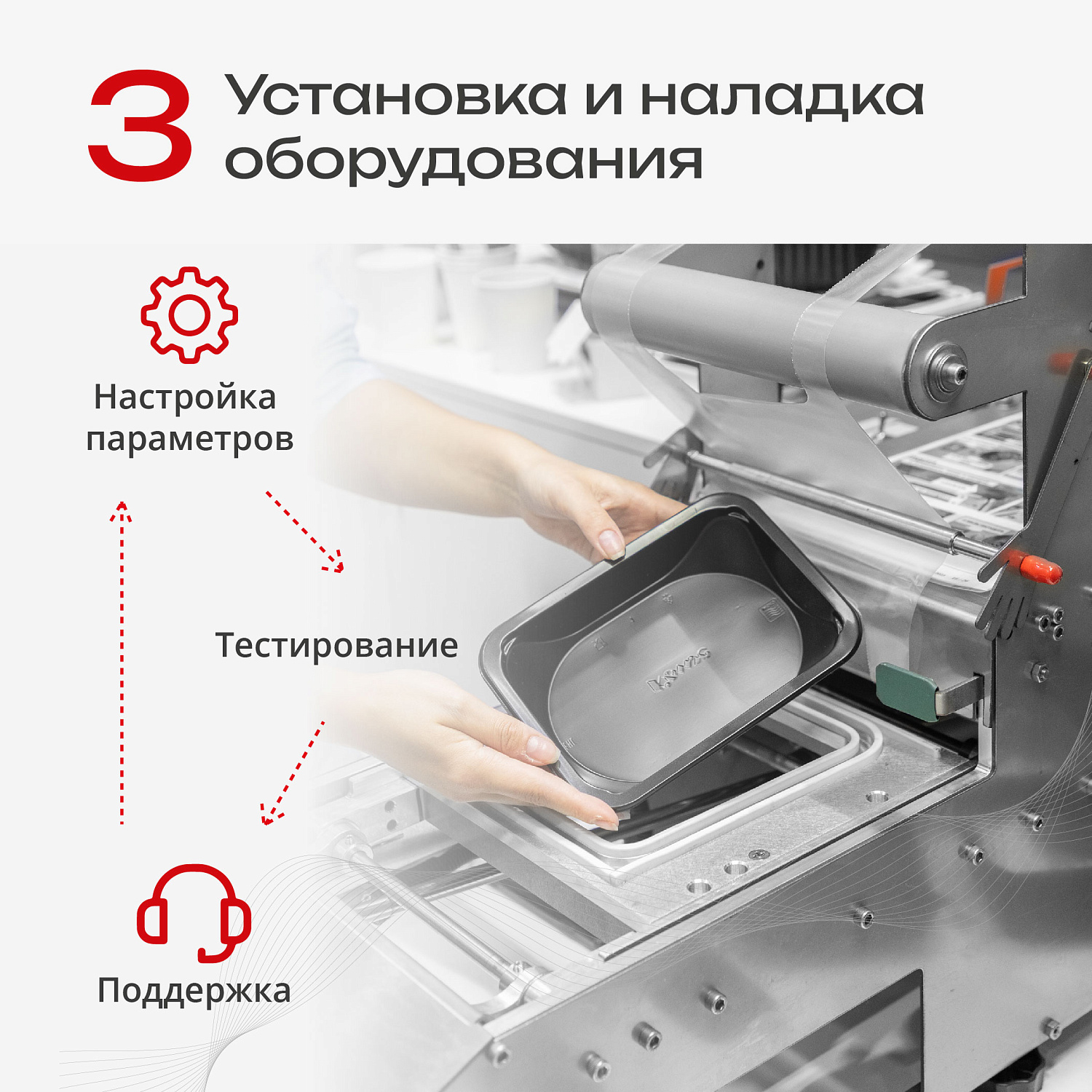 3 Установка и наладка оборудования

Настройка параметров

Тестирование

Поддержка